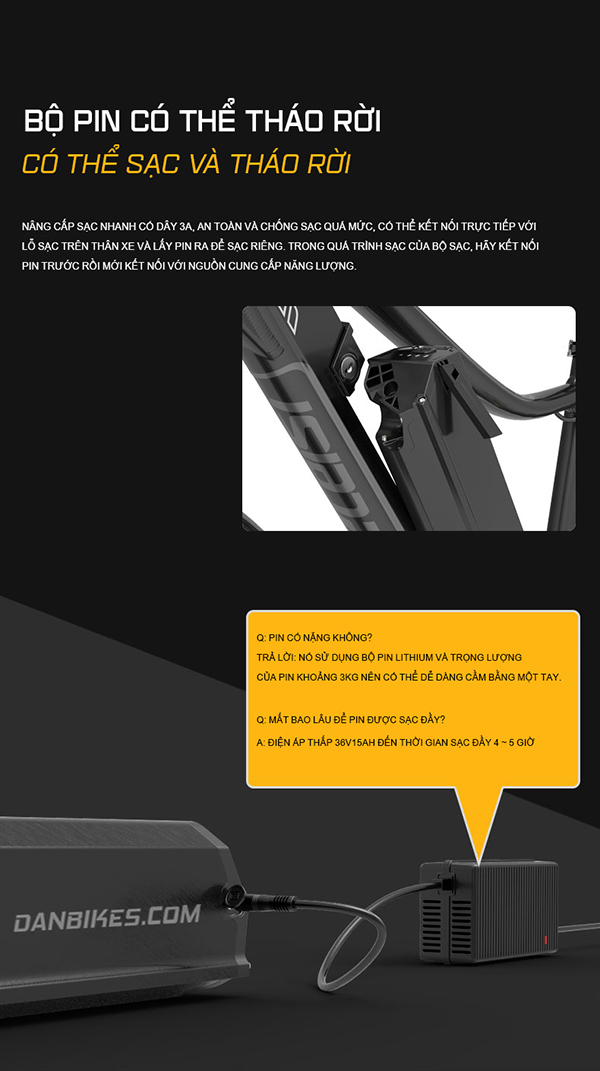 BỘ PIN CÓ THỂ THÁO RỜI

CÓ THỂ SẠC VÀ THÁO RỜI

NÂNG CẤP SẠC NHANH CÓ DÂY 3A, AN TOÀN VÀ CHỐNG SẠC QUÁ MỨC, CÓ THỂ KẾT NỐI TRỰC TIẾP VỚI LỖ SẠC TRÊN THÂN XE VÀ LẤY PIN RA ĐỂ SẠC RIÊNG. TRONG QUÁ TRÌNH SẠC CỦA BỘ SẠC, HÃY KẾT NỐI PIN TRƯỚC RỒI MỚI KẾT NỐI VỚI NGUỒN CUNG CẤP NĂNG LƯỢNG.

Q: PIN CÓ NẶNG KHÔNG?
TRẢ LỜI: NÓ SỬ DỤNG BỘ PIN LITHIUM VÀ TRỌNG LƯỢNG CỦA PIN KHOẢNG 3KG NÊN CÓ THỂ DỄ DÀNG CẦM BẰNG MỘT TAY.

Q: MẤT BAO LÂU ĐỂ PIN ĐƯỢC SẠC ĐẦY?
A: ĐIỆN ÁP THẤP 36V15AH ĐẾN THỜI GIAN SẠC ĐẦY 4 ~ 5 GIỜ

DANBIKES.COM