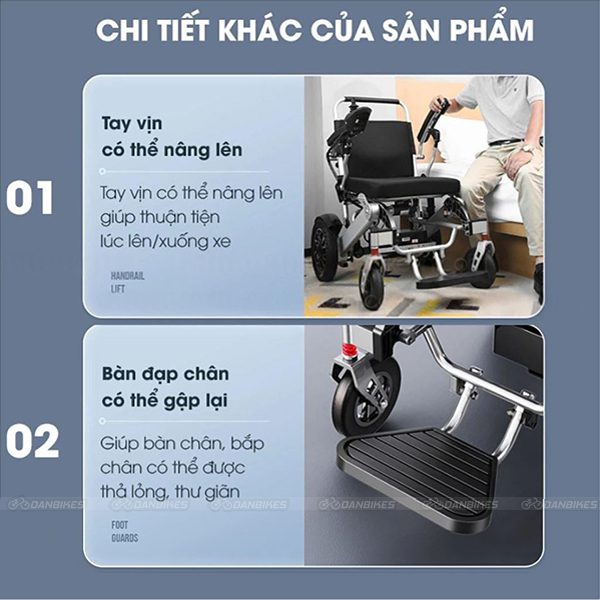 CHI TIẾT KHÁC CỦA SẢN PHẨM

01

Tay vịn có thể nâng lên

Tay vịn có thể nâng lên giúp thuận tiện lúc lên/xuống xe

HANDRAIL LIFT

02

Bàn đạp chân có thể gập lại

Giúp bàn chân, bắp chân có thể được thả lỏng, thư giãn

FOOT GUARDS

DANBIKES DANBIKES DANBIKES DANBIKES DANBIKES DANBIKES